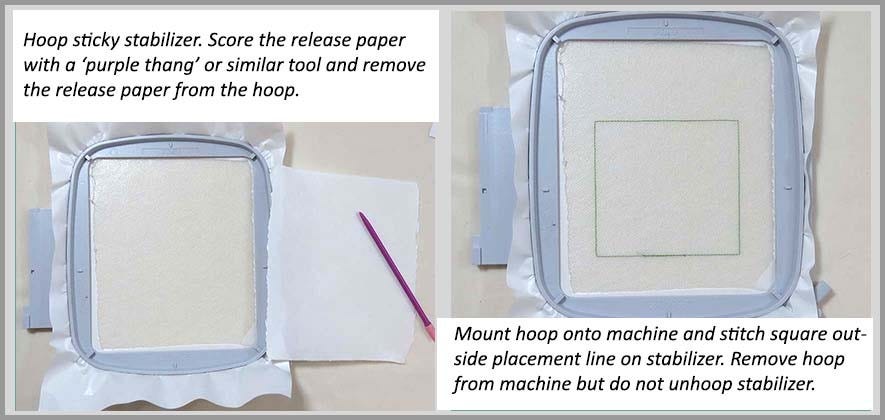 Hoop sticky stabilizer. Score the release paper with a 'purple thang' or similar tool and remove the release paper from the hoop.

Mount hoop onto machine and stitch square outside placement line on stabilizer. Remove hoop from machine but do not unhoop stabilizer.